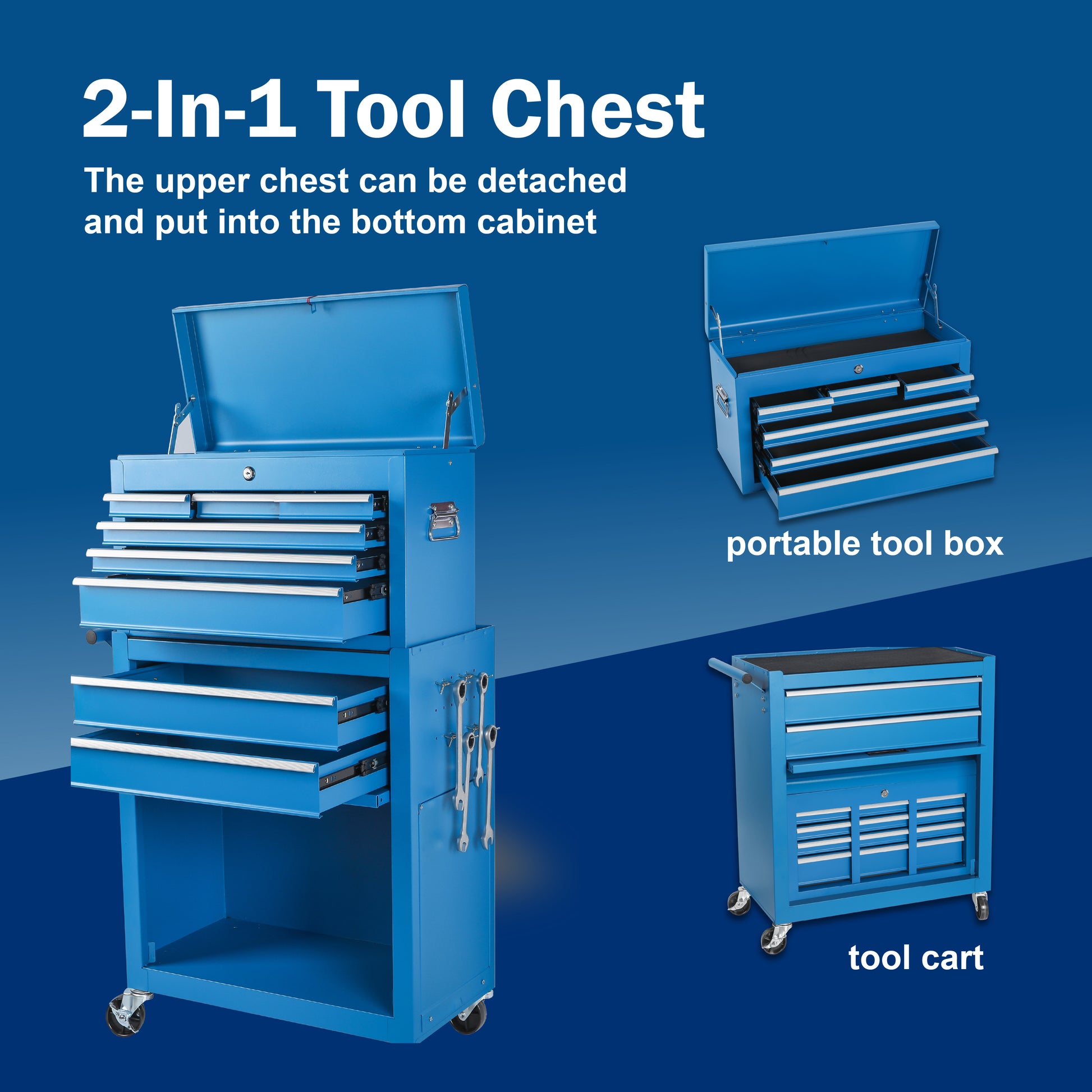 2-In-1 Tool Chest

The upper chest can be detached and put into the bottom cabinet

portable tool box

tool cart