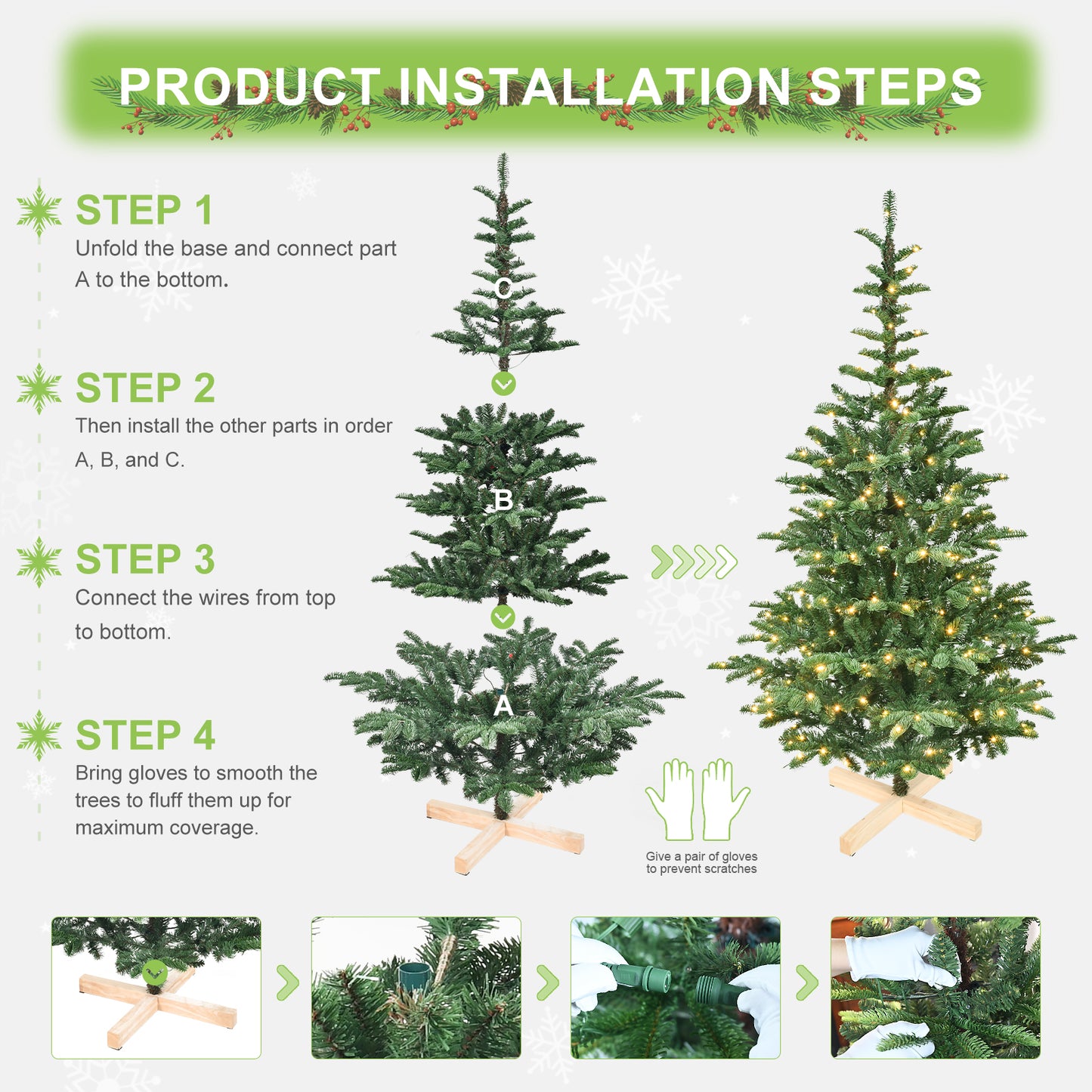 PRODUCT INSTALLATION STEPS

STEP 1
Unfold the base and connect part A to the bottom.

STEP 2
Then install the other parts in order A, B, and C.

STEP 3
Connect the wires from top to bottom.

STEP 4
Bring gloves to smooth the trees to fluff them up for maximum coverage.

C

B

A

Give a pair of gloves to prevent scratches