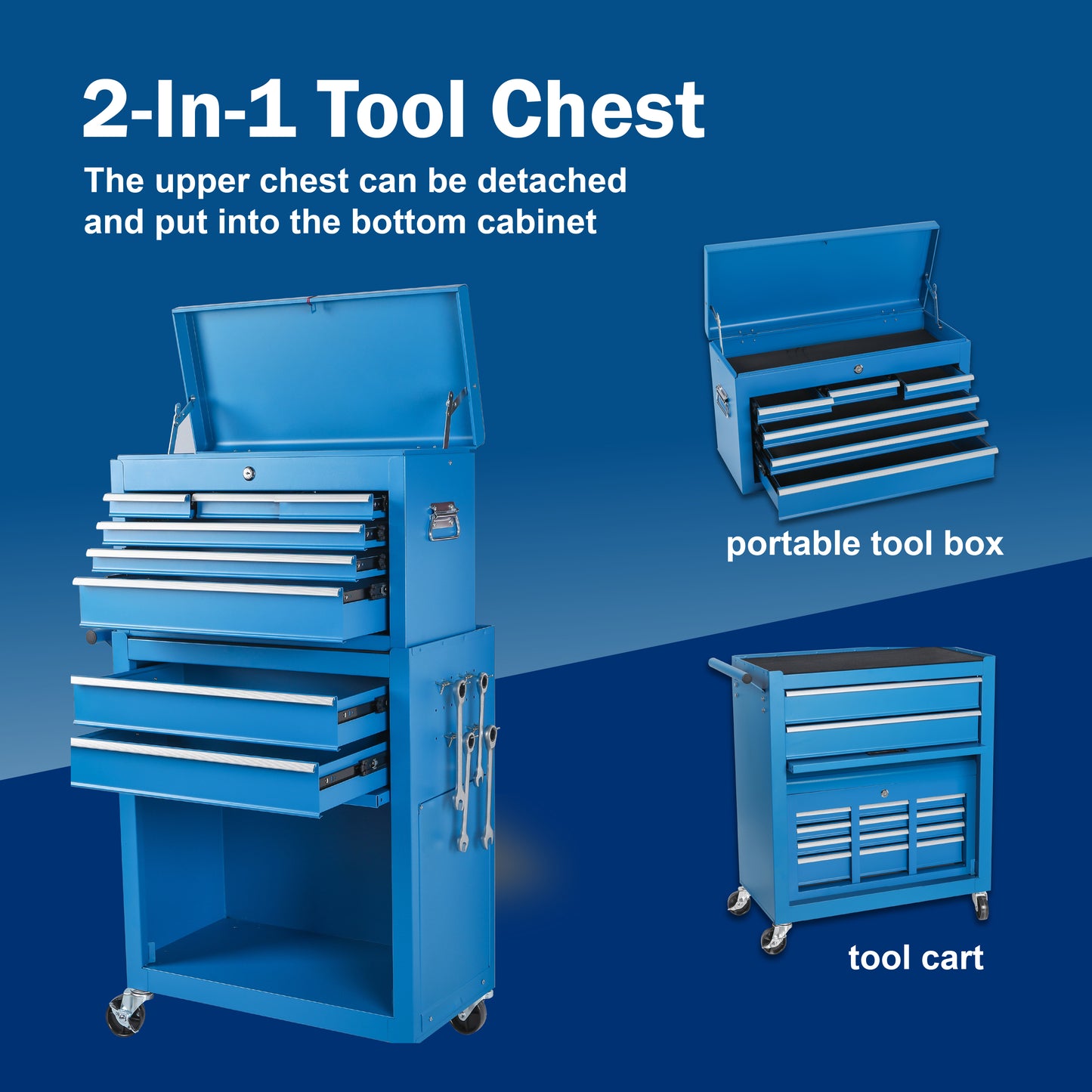 2-In-1 Tool Chest

The upper chest can be detached and put into the bottom cabinet

portable tool box

tool cart