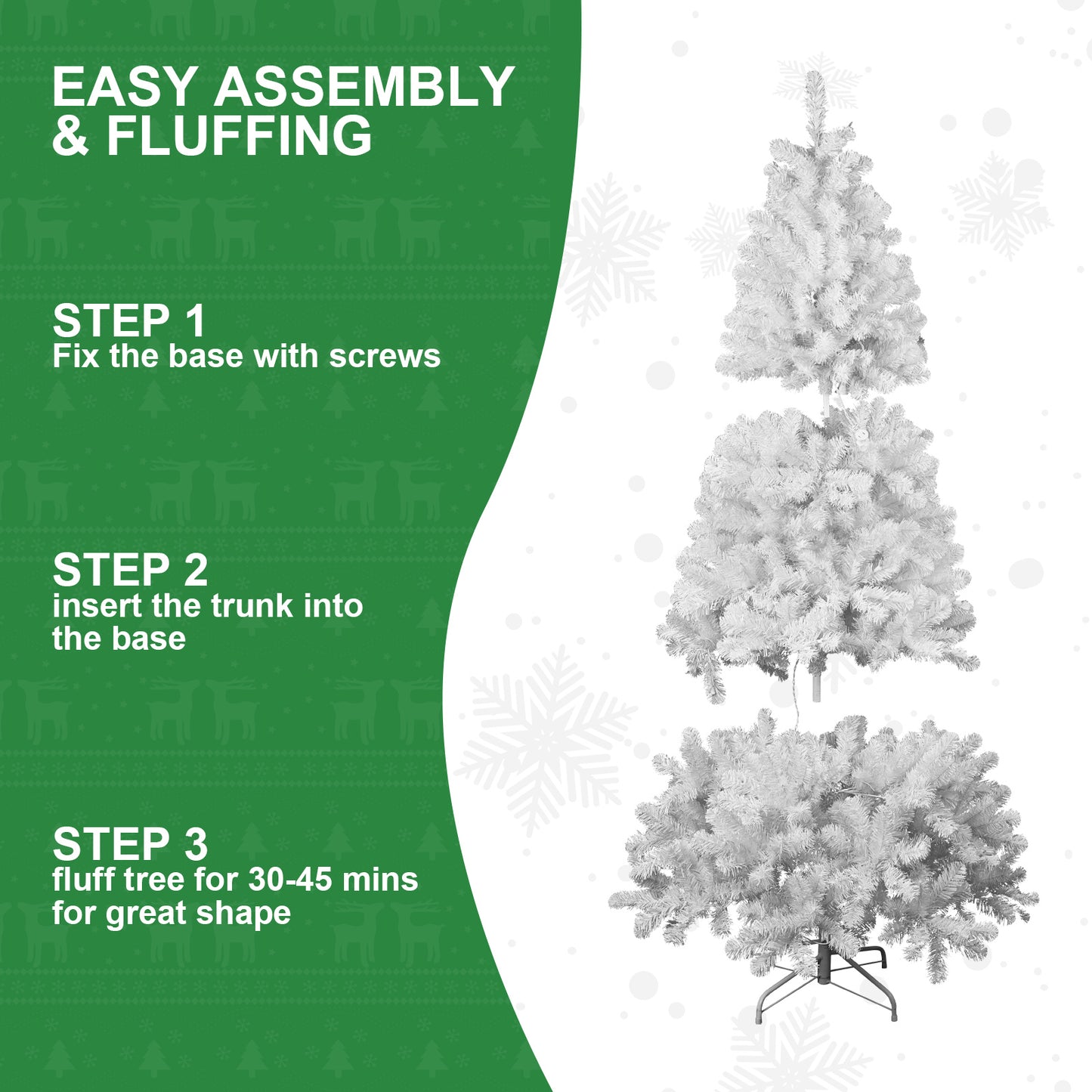 EASY ASSEMBLY & FLUFFING

STEP 1
Fix the base with screws

STEP 2
insert the trunk into the base

STEP 3
fluff tree for 30-45 mins for great shape