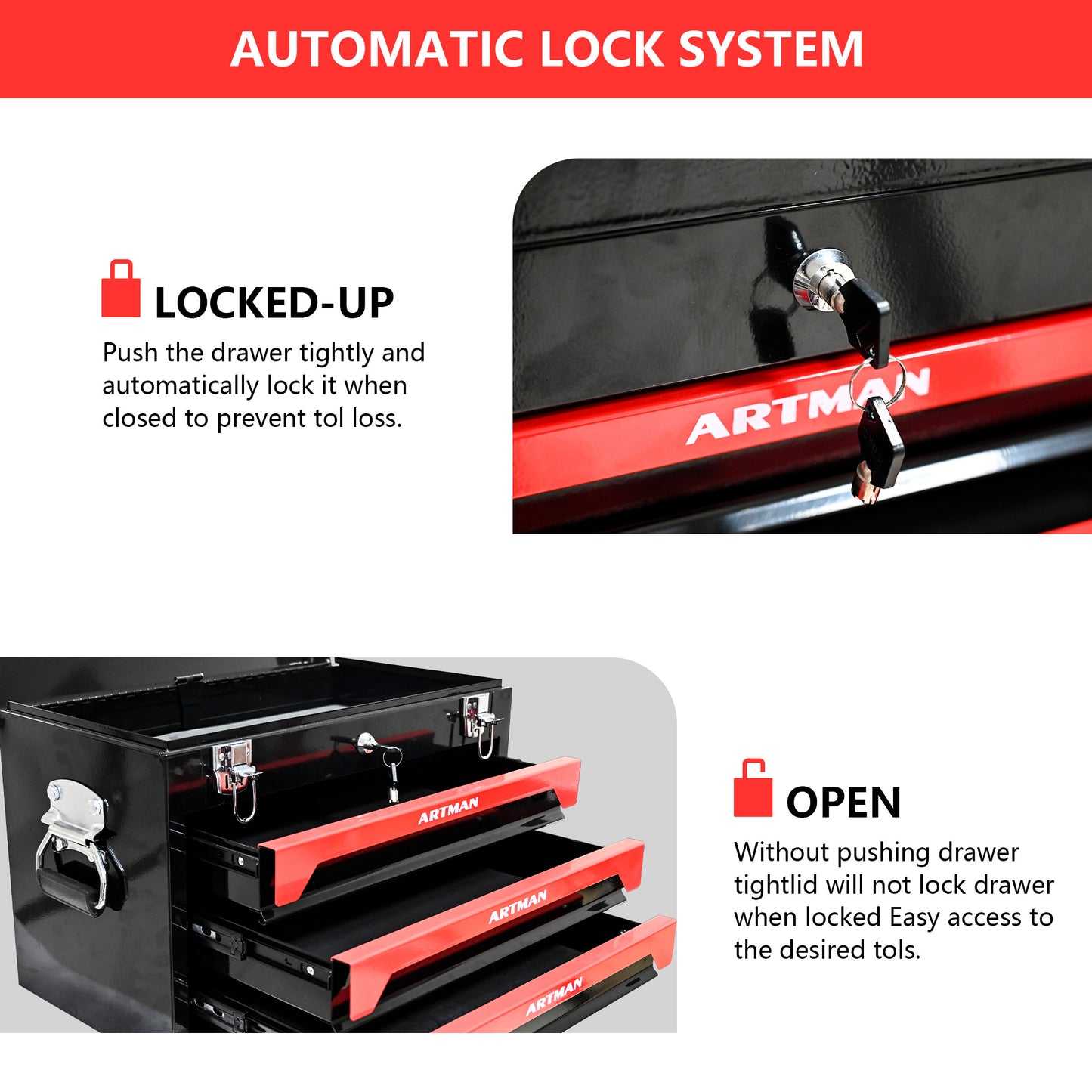 AUTOMATIC LOCK SYSTEM

LOCKED-UP

Push the drawer tightly and automatically lock it when closed to prevent tol loss.

ARTMAN

ARTMAN

ARTMAN

ARTMAN

OPEN

Without pushing drawer tightlid will not lock drawer when locked Easy access to the desired tols.